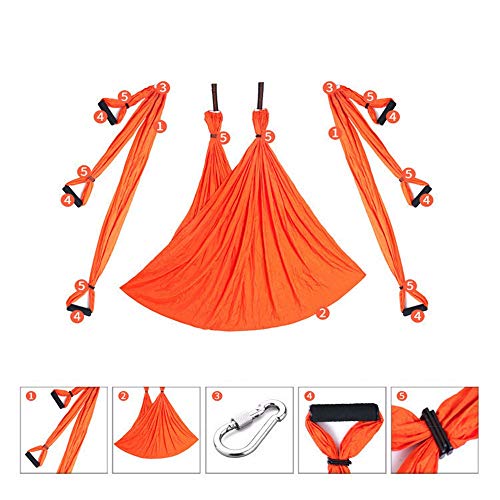 3
5
4
1
5
4
5
4
5
5
2
3
5
4
1
5
4
5
4
1
2
3
4
5