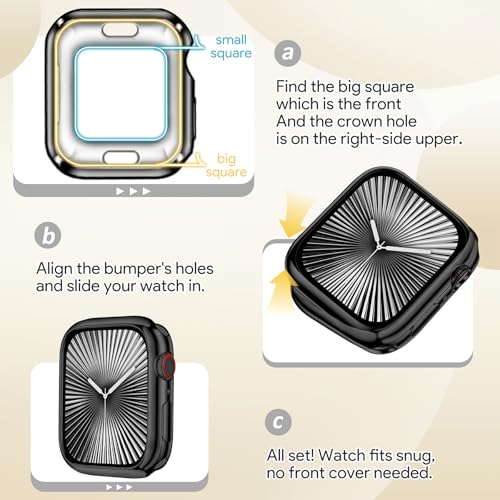 small square

big square

a

Find the big square which is the front And the crown hole is on the right-side upper.

b

Align the bumper's holes and slide your watch in.

c

All set! Watch fits snug, no front cover needed.