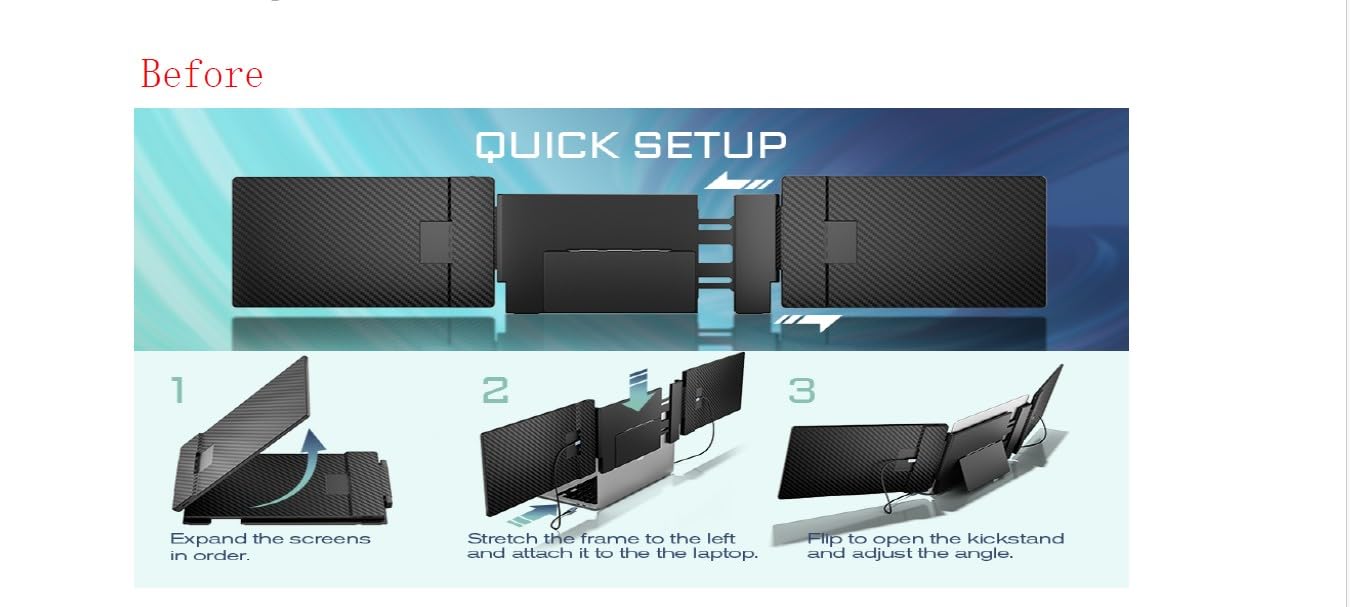 Before

QUICK SETUP

1

Expand the screens in order.

2

Stretch the frame to the left and attach it to the the laptop.

3

Flip to open the kickstand and adjust the angle.