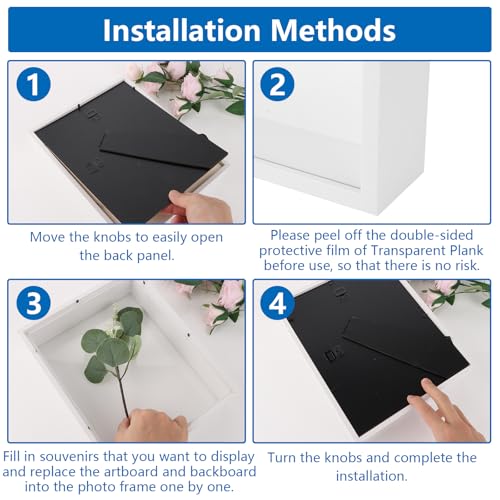 Installation Methods

1

Move the knobs to easily open the back panel.

2

Please peel off the double-sided protective film of Transparent Plank before use, so that there is no risk.

3

Fill in souvenirs that you want to display and replace the artboard and backboard into the photo frame one by one.

4

Turn the knobs and complete the installation.