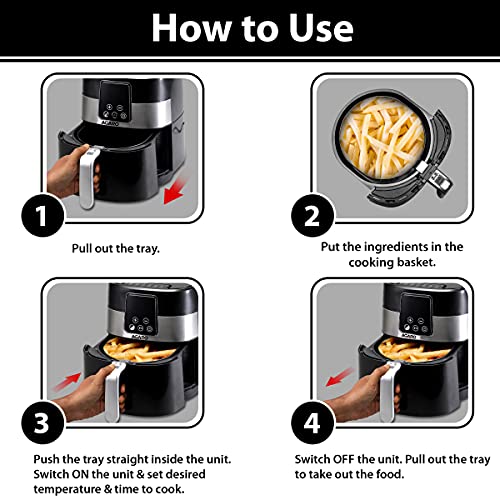 How to Use

AGARO

1

Pull out the tray.

2

Put the ingredients in the cooking basket.

AGARO

3

Push the tray straight inside the unit. Switch ON the unit & set desired temperature & time to cook.

AGARO

4

Switch OFF the unit. Pull out the tray to take out the food.