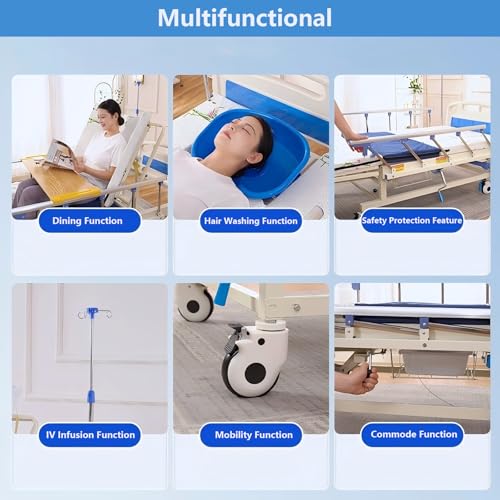 Multifunctional

Dining Function

Hair Washing Function

Safety Protection Feature

IV Infusion Function

Mobility Function

Commode Function