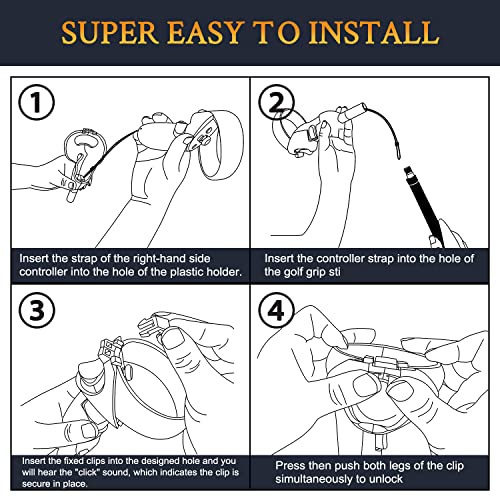 SUPER EASY TO INSTALL

1

Insert the strap of the right-hand side controller into the hole of the plastic holder.

2

Insert the controller strap into the hole of the golf grip sti

3

Insert the fixed clips into the designed hole and you will hear the "click" sound, which indicates the clip is secure in place.

4

Press then push both legs of the clip simultaneously to unlock