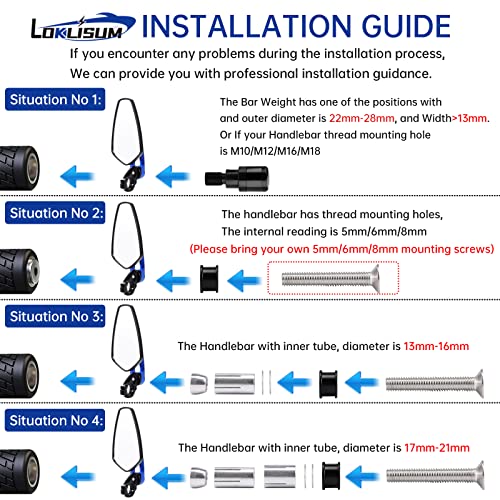 LOKLISUM INSTALLATION GUIDE

If you encounter any problems during the installation process, We can provide you with professional installation guidance.

Situation No 1:

The Bar Weight has one of the positions with and outer diameter is 22mm-28mm, and Width>13mm. Or If your Handlebar thread mounting hole is M10/M12/M16/M18

Situation No 2:

The handlebar has thread mounting holes, The internal reading is 5mm/6mm/8mm

(Please bring your own 5mm/6mm/8mm mounting screws)

Situation No 3:

The Handlebar with inner tube, diameter is 13mm-16mm

Situation No 4:

The Handlebar with inner tube, diameter is 17mm-21mm