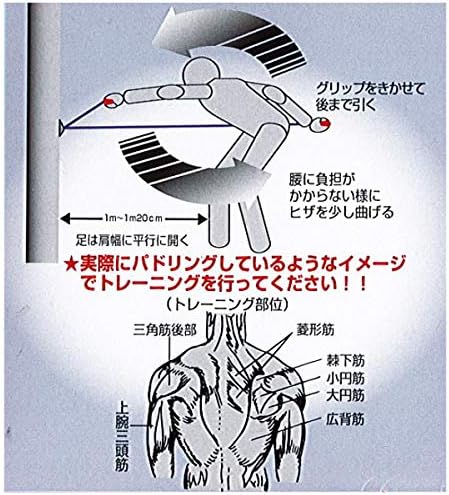 グリップをきかせて後まで引く

腰に負担がかからない様にヒザを少し曲げる

1m~1m20cm

足は肩幅に平行に開く

★実際にパドリングしているようなイメージでトレーニングを行ってください！！

（トレーニング部位）

三角筋後部

菱形筋

棘下筋

小円筋

大円筋

広背筋

上腕三頭筋