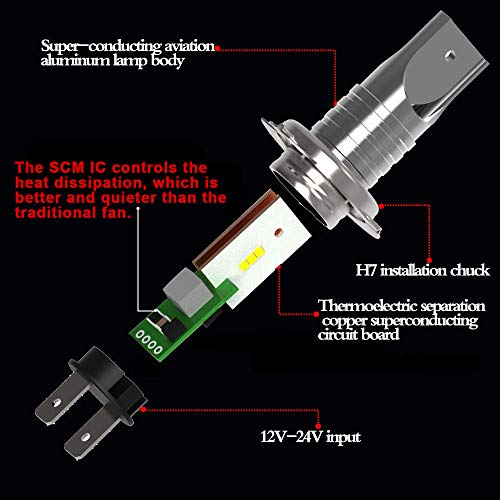 Super-conducting aviation aluminum lamp body

The SCM IC controls the heat dissipation, which is better and quieter than the traditional fan.

H7 installation chuck

Thermoelectric separation copper superconducting circuit board

12V-24V input