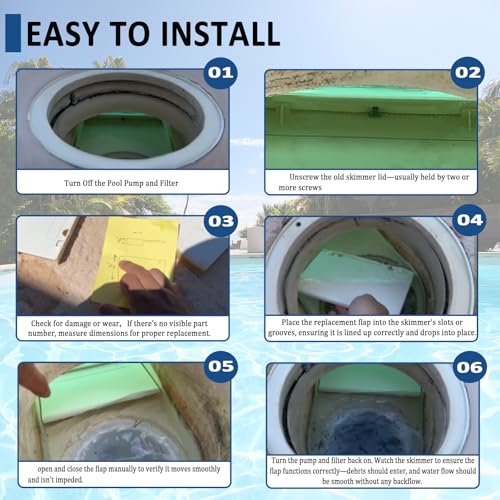 EASY TO INSTALL

01

Turn Off the Pool Pump and Filter

02

Unscrew the old skimmer lid—usually held by two or more screws

03

Check for damage or wear, If there's no visible part number, measure dimensions for proper replacement.

04

Place the replacement flap into the skimmer's slots or grooves, ensuring it is lined up correctly and drops into place.

05

open and close the flap manually to verify it moves smoothly and isn't impeded.

06

Turn the pump and filter back on. Watch the skimmer to ensure the flap functions correctly—debris should enter, and water flow should be smooth without any backflow.