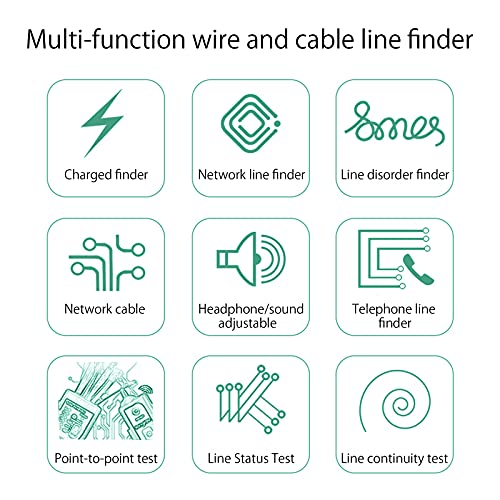 Multi-function wire and cable line finder

Charged finder

Network line finder

Line disorder finder

Network cable

Headphone/sound adjustable

Telephone line finder

Point-to-point test

Line Status Test

Line continuity test