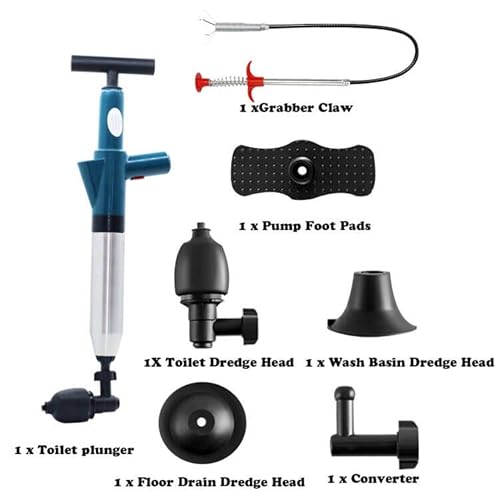 1 xGrabber Claw

1 x Pump Foot Pads

1X Toilet Dredge Head

1 x Wash Basin Dredge Head

1 x Toilet plunger

1 x Floor Drain Dredge Head

1 x Converter