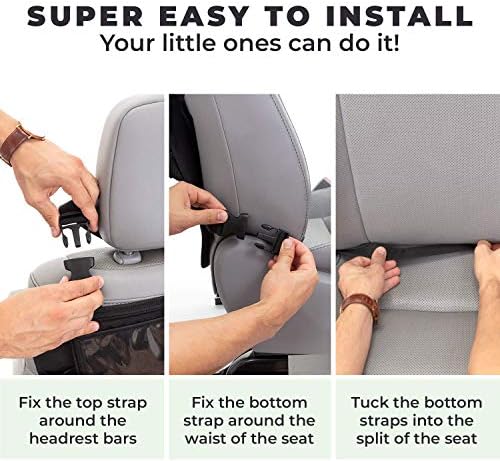 SUPER EASY TO INSTALL
Your little ones can do it!

Fix the top strap around the headrest bars

Fix the bottom strap around the waist of the seat

Tuck the bottom straps into the split of the seat