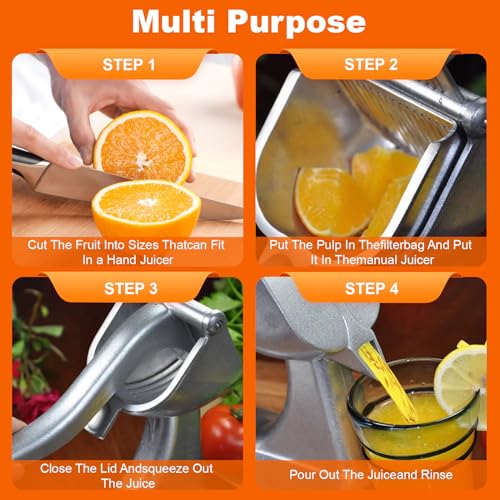 Multi Purpose

STEP 1

Cut The Fruit Into Sizes Thatcan Fit In a Hand Juicer

STEP 2

Put The Pulp In Thefilterbag And Put It In Themanual Juicer

STEP 3

Close The Lid Andsqueeze Out The Juice

STEP 4

Pour Out The Juiceand Rinse