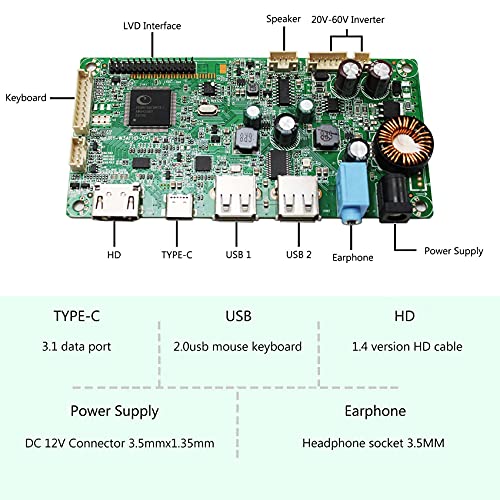 LVD Interface

Speaker

20V-60V Inverter

Keyboard

HD

TYPE-C

USB 1

USB 2

Earphone

Power Supply

TYPE-C

3.1 data port

USB

2.0usb mouse keyboard

HD

1.4 version HD cable

Power Supply

DC 12V Connector 3.5mmx1.35mm

Earphone

Headphone socket 3.5MM