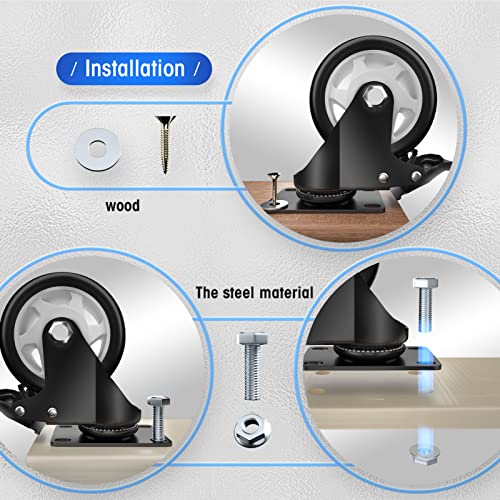 / Installation /

wood

The steel material