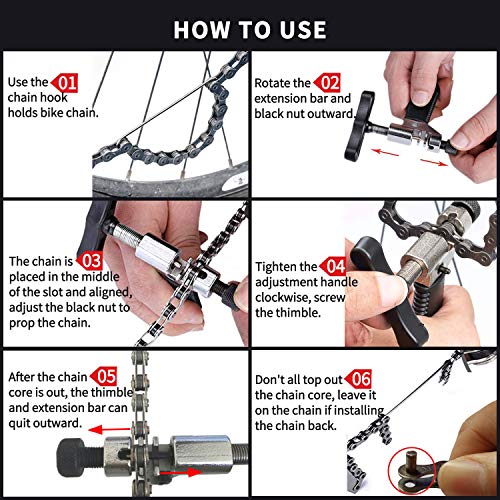 HOW TO USE

Use the 01 chain hook holds bike chain.

Rotate the 02 extension bar and black nut outward.

The chain is 03 placed in the middle of the slot and aligned, adjust the black nut to prop the chain.

Tighten the 04 adjustment handle clockwise, screw the thimble.

After the chain 05 core is out, the thimble and extension bar can quit outward.

Don't all top out 06 the chain core, leave it on the chain if installing the chain back.