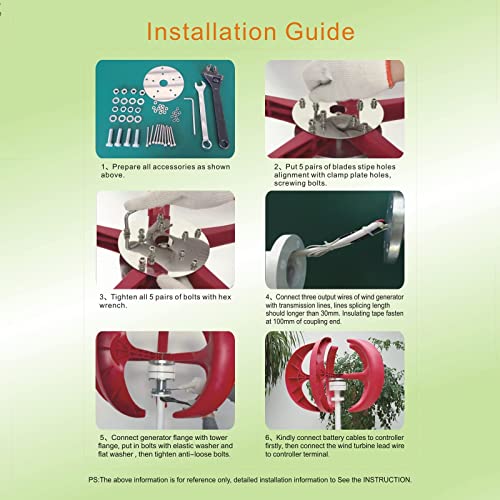 Installation Guide

1、Prepare all accessories as shown above.

2、Put 5 pairs of blades stipe holes alignment with clamp plate holes, screwing bolts.

3、Tighten all 5 pairs of bolts with hex wrench.

4、Connect three output wires of wind generator with transmission lines, lines splicing length should longer than 30mm, Insulating tape fasten at 100mm of coupling end.

5、Connect generator flange with tower flange, put in bolts with elastic washer and flat washer , then tighten anti-loose bolts.

6、Kindly connect battery cables to controller firstly, then connect the wind turbine lead wire to controller terminal.

PS:The above information is for reference only, detailed installation information to See the INSTRUCTION.