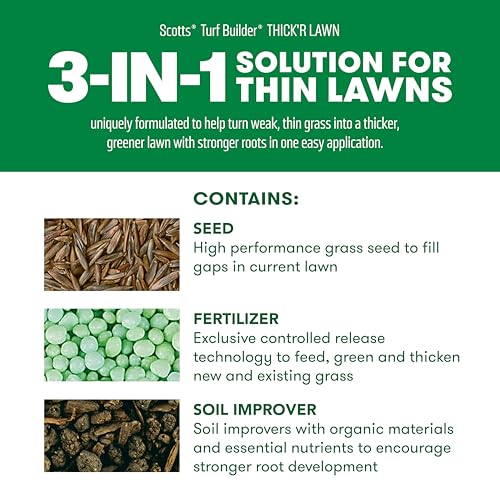 Scotts® Turf Builder® THICK'R LAWN

3-IN-1 SOLUTION FOR THIN LAWNS

uniquely formulated to help turn weak, thin grass into a thicker, greener lawn with stronger roots in one easy application.

CONTAINS:

SEED
High performance grass seed to fill gaps in current lawn

FERTILIZER
Exclusive controlled release technology to feed, green and thicken new and existing grass

SOIL IMPROVER
Soil improvers with organic materials and essential nutrients to encourage stronger root development