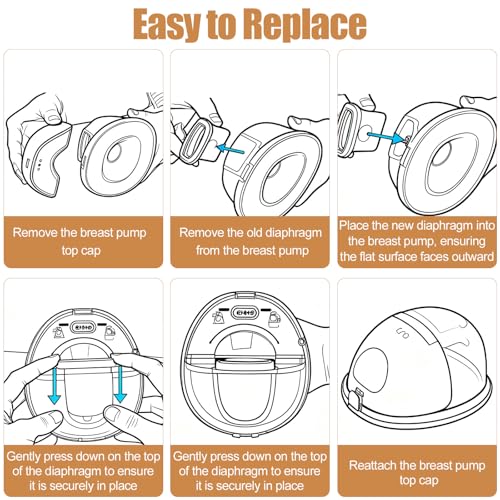 Easy to Replace

Remove the breast pump top cap

Remove the old diaphragm from the breast pump

Place the new diaphragm into the breast pump, ensuring the flat surface faces outward

Gently press down on the top of the diaphragm to ensure it is securely in place

Gently press down on the top of the diaphragm to ensure it is securely in place

Reattach the breast pump top cap