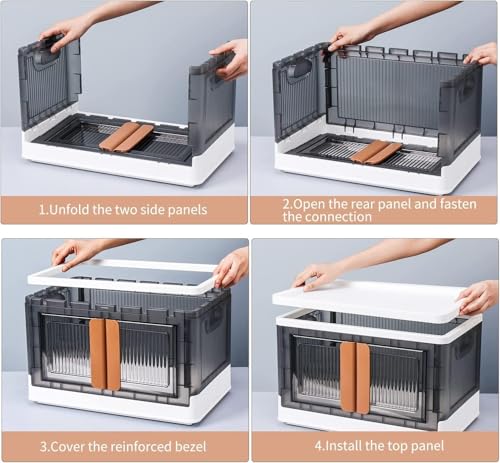 1.Unfold the two side panels

2.Open the rear panel and fasten the connection

3.Cover the reinforced bezel

4.Install the top panel