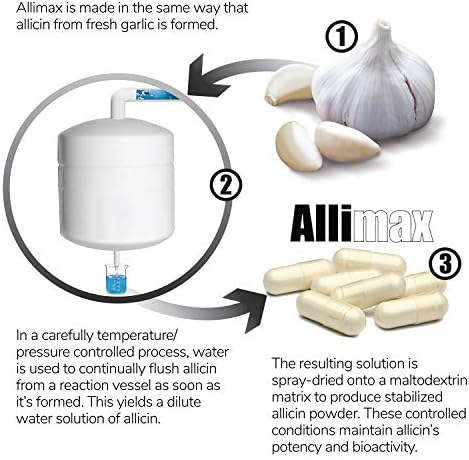 Allimax is made in the same way that allicin from fresh garlic is formed.

1

2

Allimax

3

In a carefully temperature/ pressure controlled process, water is used to continually flush allicin from a reaction vessel as soon as it's formed. This yields a dilute water solution of allicin.

The resulting solution is spray-dried onto a maltodextrin matrix to produce stabilized allicin powder. These controlled conditions maintain allicin's potency and bioactivity.