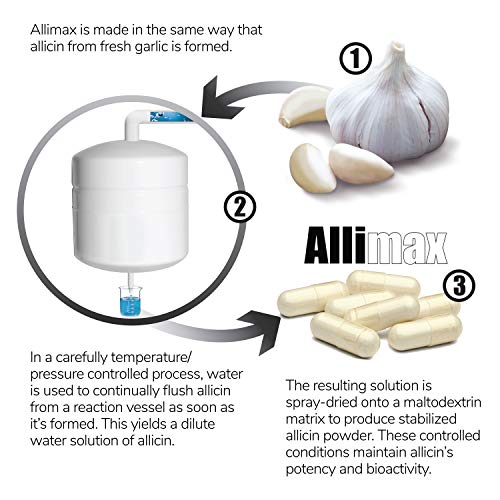 Allimax is made in the same way that allicin from fresh garlic is formed.

①

②

Allimax

③

In a carefully temperature/ pressure controlled process, water is used to continually flush allicin from a reaction vessel as soon as it's formed. This yields a dilute water solution of allicin.

The resulting solution is spray-dried onto a maltodextrin matrix to produce stabilized allicin powder. These controlled conditions maintain allicin's potency and bioactivity.