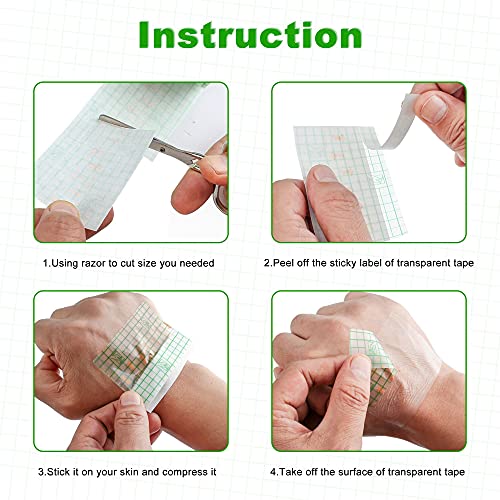 Instruction

1.Using razor to cut size you needed

2.Peel off the sticky label of transparent tape

3.Stick it on your skin and compress it

4.Take off the surface of transparent tape