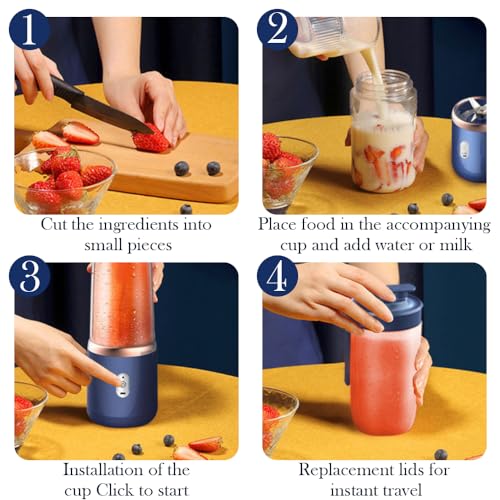 1

Cut the ingredients into small pieces

2

Place food in the accompanying cup and add water or milk

3

Installation of the cup Click to start

4

Replacement lids for instant travel