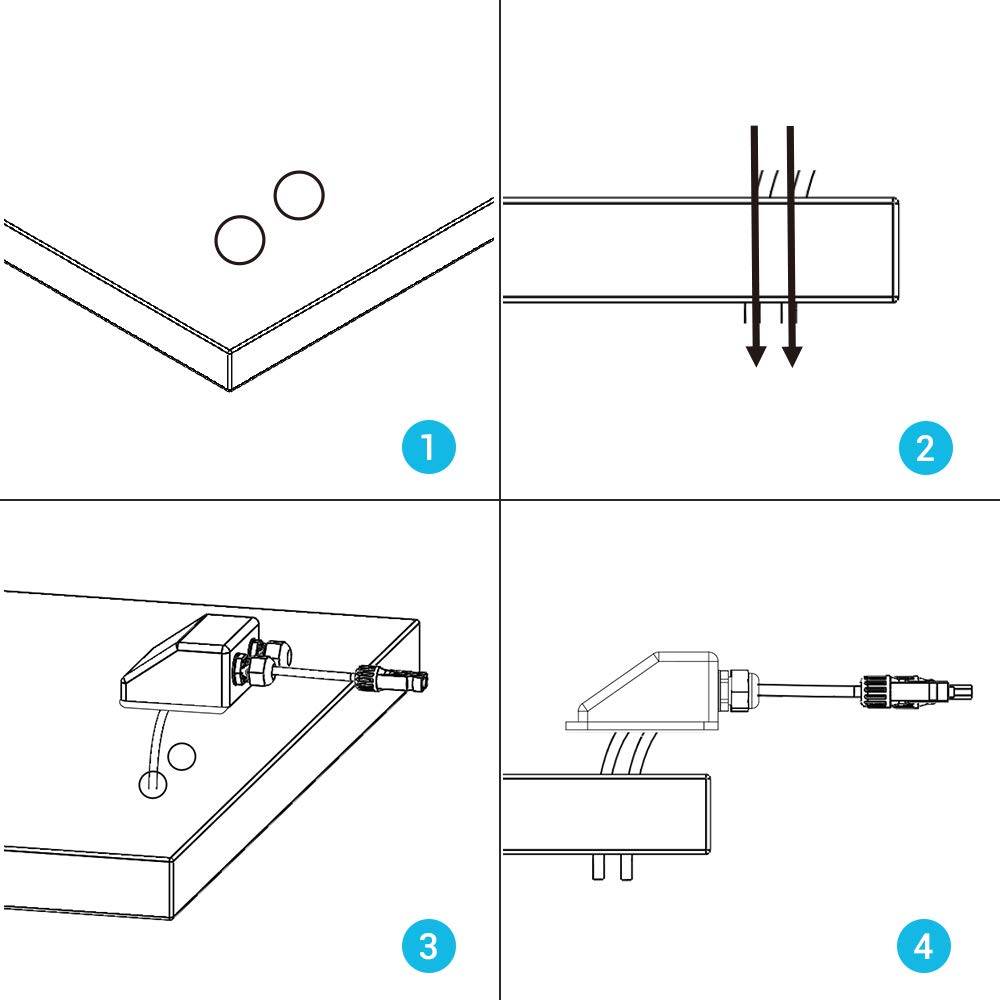 1

2

3

4