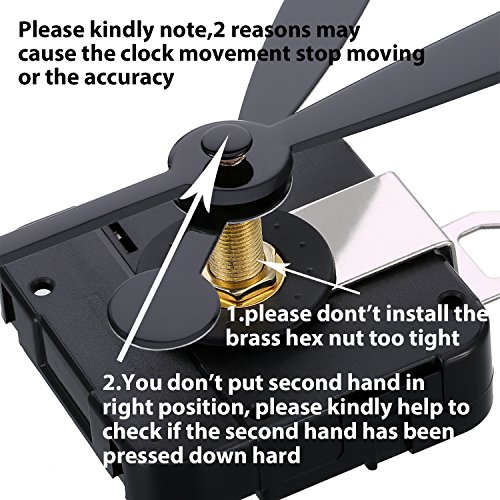 Please kindly note,2 reasons may cause the clock movement stop moving or the accuracy

1.please dont't install the brass hex nut too tight

2.You don't put second hand in right position, please kindly help to check if the second hand has been pressed down hard