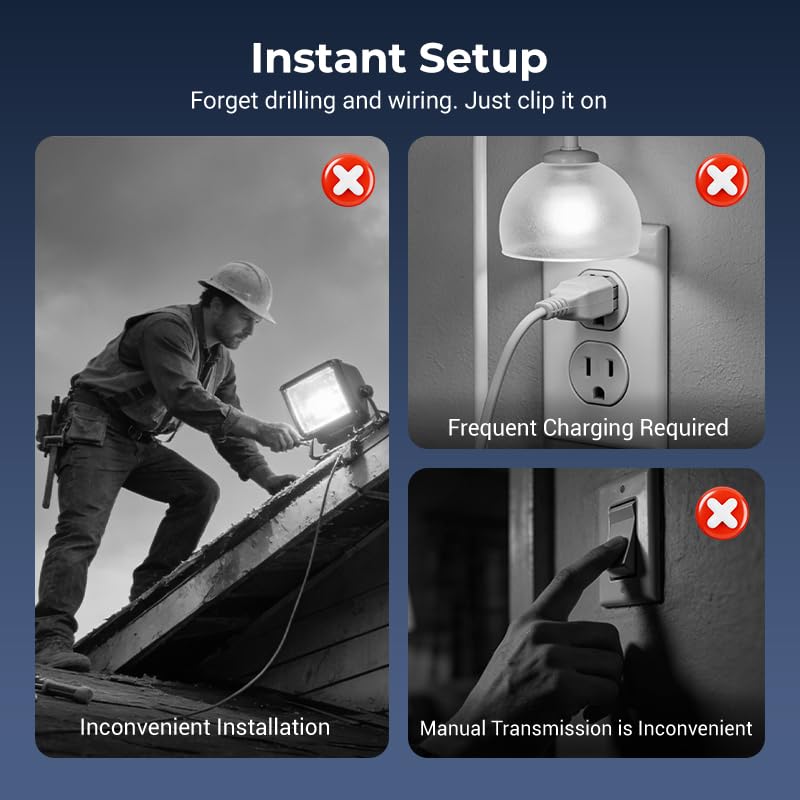 Instant Setup
Forget drilling and wiring. Just clip it on

Inconvenient Installation

Frequent Charging Required

Manual Transmission is Inconvenient