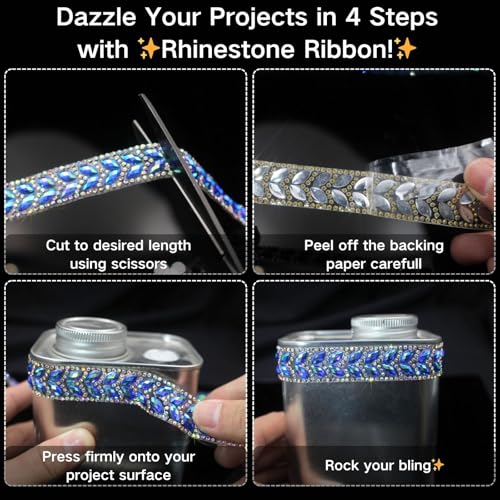 Dazzle Your Projects in 4 Steps with ✨Rhinestone Ribbon!✨

Cut to desired length using scissors

Peel off the backing paper carefull

Press firmly onto your project surface

Rock your bling✨