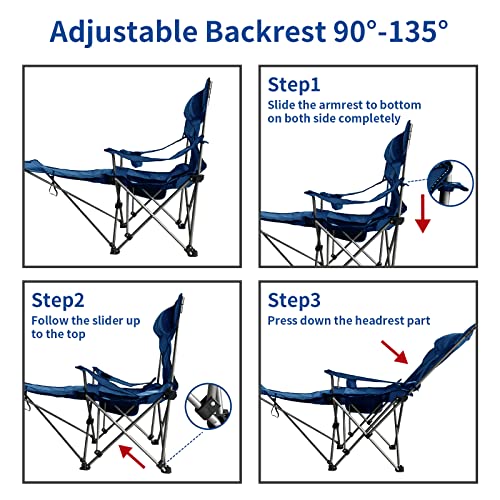 Adjustable Backrest 90°-135°

Step1
Slide the armrest to bottom on both side completely

Step2
Follow the slider up to the top

Step3
Press down the headrest part