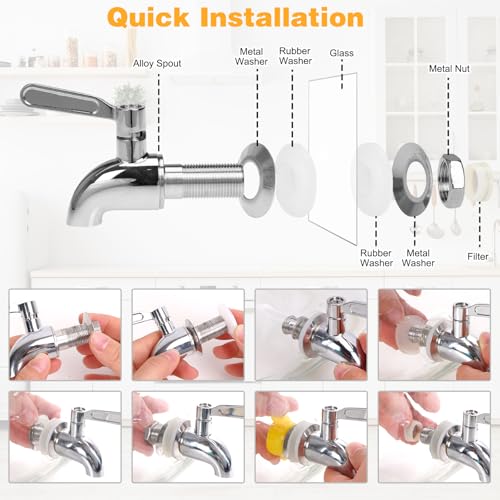 Quick Installation

Alloy Spout

Metal Washer

Rubber Washer

Glass

Metal Nut

Rubber Washer

Metal Washer

Filter