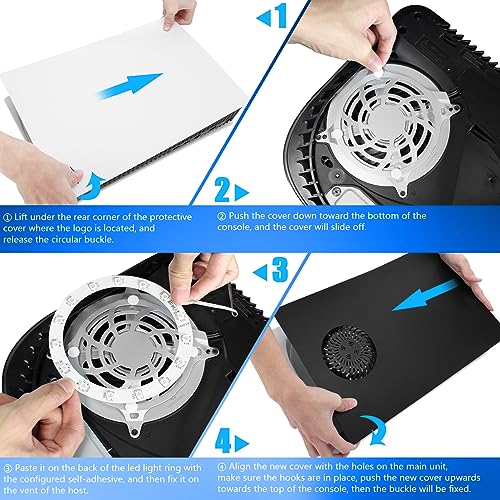 1

2

① Lift under the rear corner of the protective cover where the logo is located, and release the circular buckle.

② Push the cover down toward the bottom of the console, and the cover will slide off.

3

4

③ Paste it on the back of the led light ring with the configured self-adhesive, and then fix it on the vent of the host.

④ Align the new cover with the holes on the main unit, make sure the hooks are in place, push the new cover upwards towards the top of the console, then the buckle will be fixed.