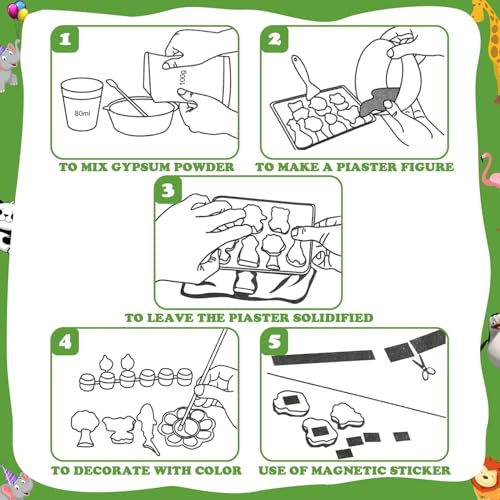 1

80ml

100g

TO MIX GYPSUM POWDER

2

TO MAKE A PIASTER FIGURE

3

TO LEAVE THE PIASTER SOLIDIFIED

4

TO DECORATE WITH COLOR

5

USE OF MAGNETIC STICKER