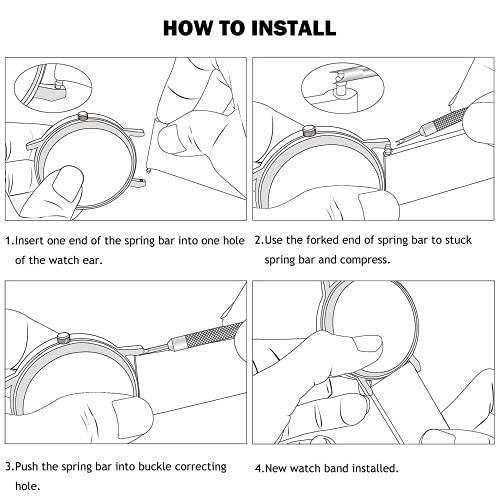 HOW TO INSTALL

1.Insert one end of the spring bar into one hole of the watch ear.

2.Use the forked end of spring bar to stuck spring bar and compress.

3.Push the spring bar into buckle correcting hole.

4.New watch band installed.