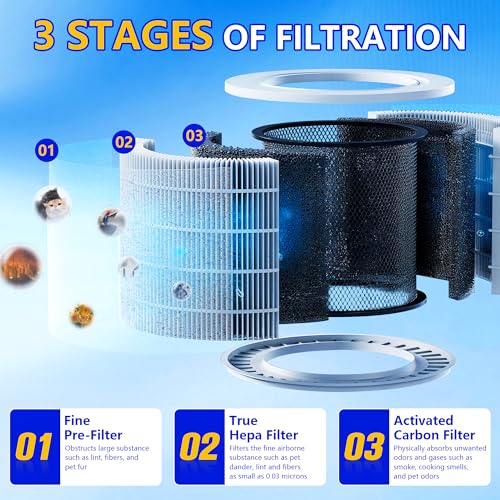 3 STAGES OF FILTRATION

01

02

03

01 Fine Pre-Filter
Obstructs large substance such as lint, fibers, and pet fur

02 True Hepa Filter
Filters the fine airborne substance such as pet dander, lint and fibers as small as 0.03 microns

03 Activated Carbon Filter
Physically absorbs unwanted odors and gases such as smoke, cooking smells, and pet odors