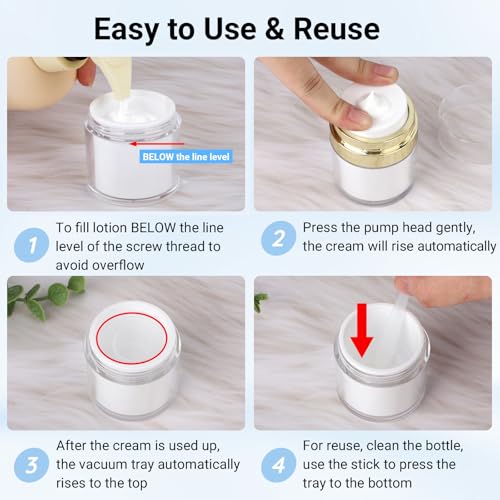 Easy to Use & Reuse

BELOW the line level

1 To fill lotion BELOW the line level of the screw thread to avoid overflow

2 Press the pump head gently, the cream will rise automatically

3 After the cream is used up, the vacuum tray automatically rises to the top

4 For reuse, clean the bottle, use the stick to press the tray to the bottom