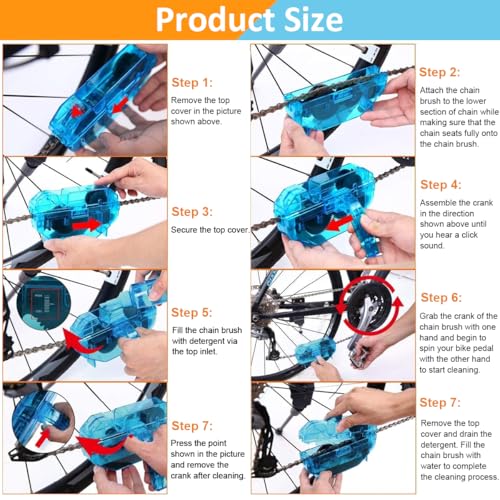 Product Size

Step 1:
Remove the top cover in the picture shown above.

Step 2:
Attach the chain brush to the lower section of chain while making sure that the chain seats fully onto the chain brush.

Step 3:
Secure the top cover.

Step 4:
Assemble the crank in the direction shown above until you hear a click sound.

Step 5:
Fill the chain brush with detergent via the top inlet.

Step 6:
Grab the crank of the chain brush with one hand and begin to spin your bike pedal with the other hand to start cleaning.

Step 7:
Press the point shown in the picture and remove the crank after cleaning.

Step 7:
Remove the top cover and drain the detergent. Fill the chain brush with water to complete the cleaning process.