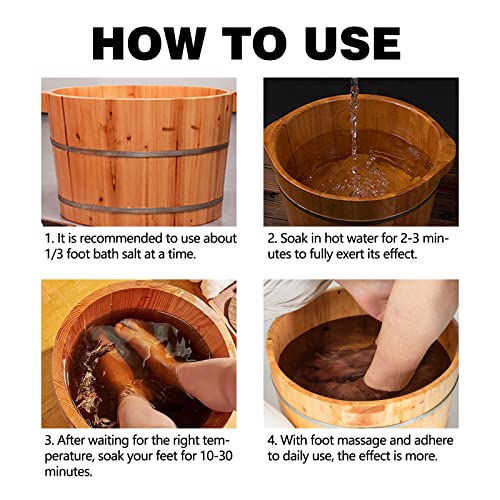 HOW TO USE

1. It is recommended to use about 1/3 foot bath salt at a time.

2. Soak in hot water for 2-3 minutes to fully exert its effect.

3. After waiting for the right temperature, soak your feet for 10-30 minutes.

4. With foot massage and adhere to daily use, the effect is more.