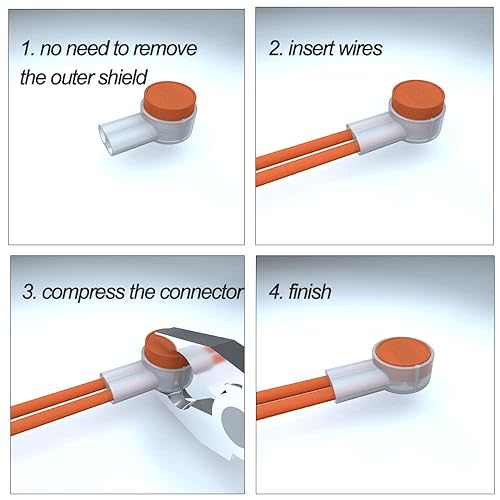 1. no need to remove the outer shield

2. insert wires

3. compress the connector

4. finish