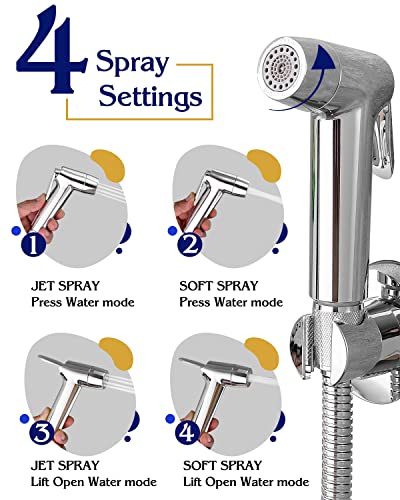 4 Spray Settings

1
JET SPRAY
Press Water mode

2
SOFT SPRAY
Press Water mode

3
JET SPRAY
Lift Open Water mode

4
SOFT SPRAY
Lift Open Water mode