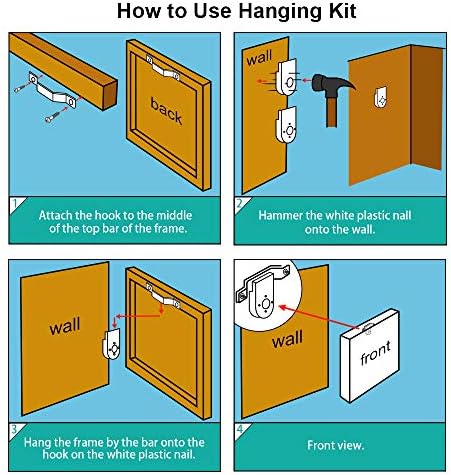 How to Use Hanging Kit

back

1

Attach the hook to the middle of the top bar of the frame.

wall

2

Hammer the white plastic nall onto the wall.

wall

3

Hang the frame by the bar onto the hook on the white plastic nail.

wall

front

4

Front view.