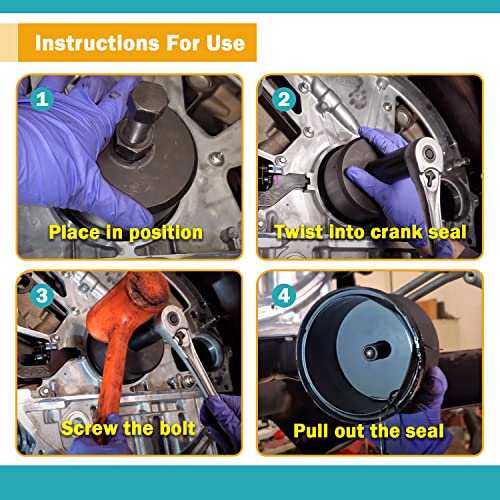 Instructions For Use

1
Place in position

2
Twist into crank seal

3
Screw the bolt

4
Pull out the seal