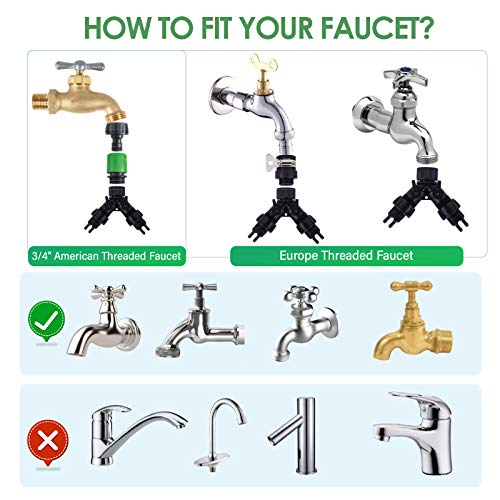 HOW TO FIT YOUR FAUCET?

3/4" American Threaded Faucet

Europe Threaded Faucet