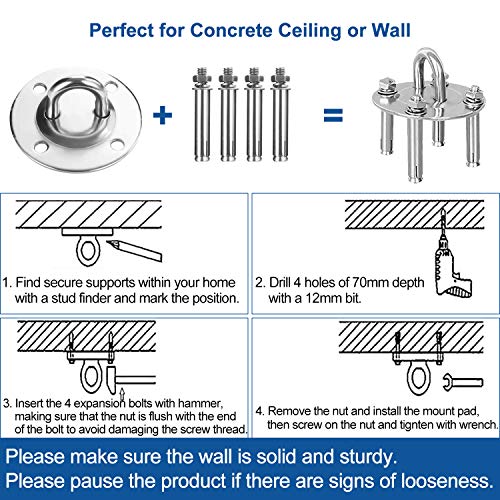 Perfect for Concrete Ceiling or Wall

+

=

1. Find secure supports within your home with a stud finder and mark the position.

2. Drill 4 holes of 70mm depth with a 12mm bit.

3. Insert the 4 expansion bolts with hammer, making sure that the nut is flush with the end of the bolt to avoid damaging the screw thread.

4. Remove the nut and install the mount pad, then screw on the nut and tignten with wrench.

Please make sure the wall is solid and sturdy.
Please pause the product if there are signs of looseness.