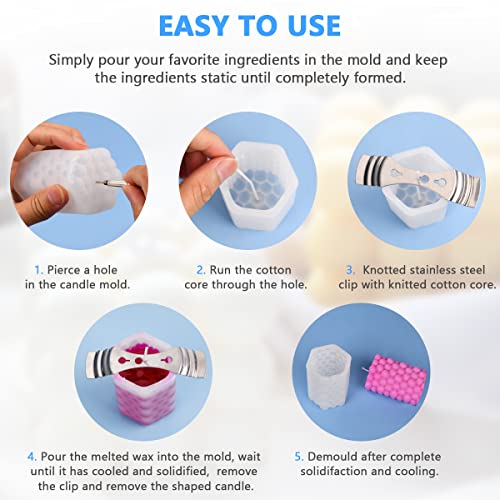 EASY TO USE

Simply pour your favorite ingredients in the mold and keep the ingredients static until completely formed.

1. Pierce a hole in the candle mold.

2. Run the cotton core through the hole.

3. Knotted stainless steel clip with knitted cotton core.

4. Pour the melted wax into the mold, wait until it has cooled and solidified, remove the clip and remove the shaped candle.

5. Demould after complete solidifaction and cooling.