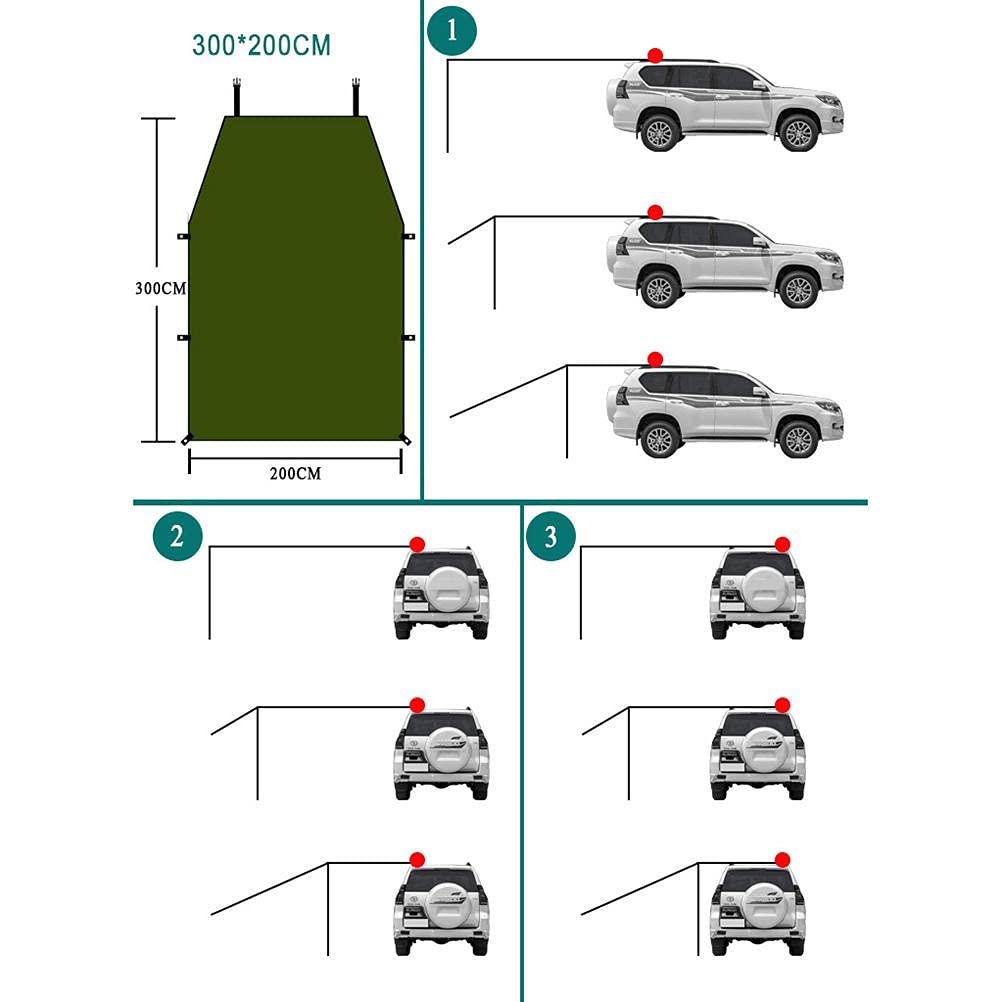 300*200CM

300CM

200CM

1

2

3