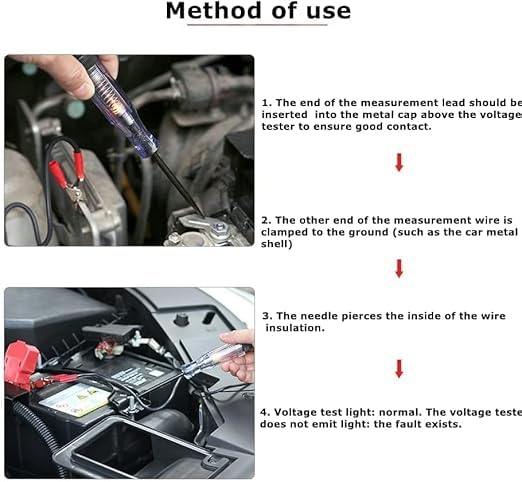 Method of use

1. The end of the measurement lead should be inserted into the metal cap above the voltage tester to ensure good contact.

2. The other end of the measurement wire is clamped to the ground (such as the car metal shell)

3. The needle pierces the inside of the wire insulation.

4. Voltage test light: normal. The voltage teste does not emit light: the fault exists.