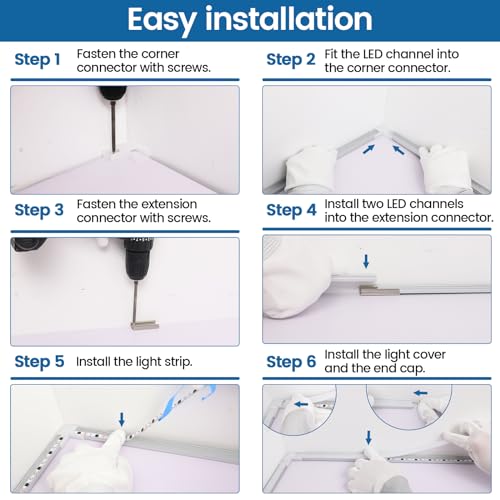 Easy installation

Step 1 Fasten the corner connector with screws.

Step 2 Fit the LED channel into the corner connector.

Step 3 Fasten the extension connector with screws.

Step 4 Install two LED channels into the extension connector.

Step 5 Install the light strip.

Step 6 Install the light cover and the end cap.