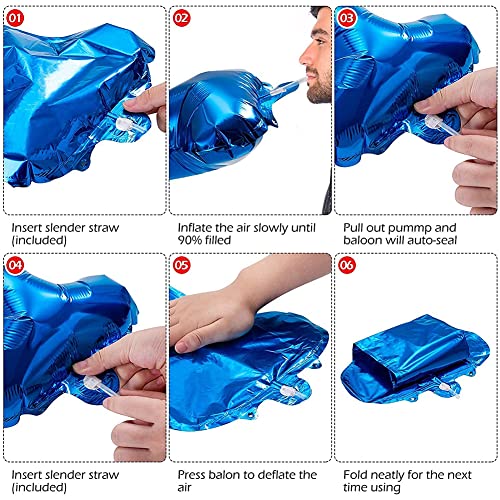 01

Insert slender straw (included)

02

Inflate the air slowly until 90% filled

03

Pull out pummp and baloon will auto-seal

04

Insert slender straw (included)

05

Press balon to deflate the air

06

Fold neatly for the next time using